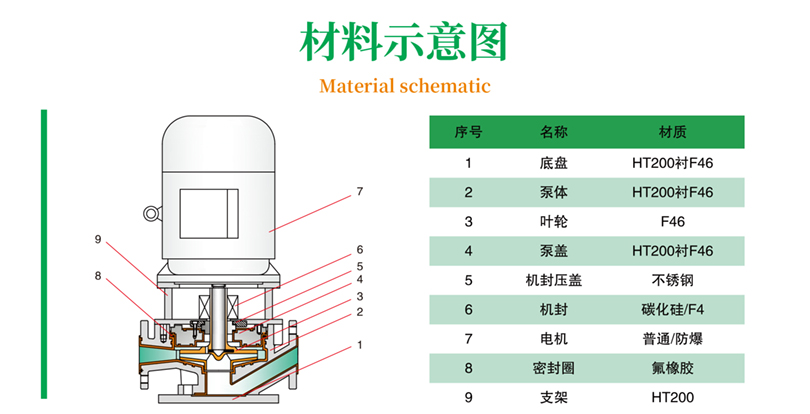 材料示意图

Material schematic

7
9
8
6
5
4
3
2
1

| 序号 | 名称 | 材质 |
|---|---|---|
| 1 | 底盘 | HT200衬F46 |
| 2 | 泵体 | HT200衬F46 |
| 3 | 叶轮 | F46 |
| 4 | 泵盖 | HT200衬F46 |
| 5 | 机封压盖 | 不锈钢 |
| 6 | 机封 | 碳化硅/F4 |
| 7 | 电机 | 普通/防爆 |
| 8 | 密封圈 | 氟橡胶 |
| 9 | 支架 | HT200 |